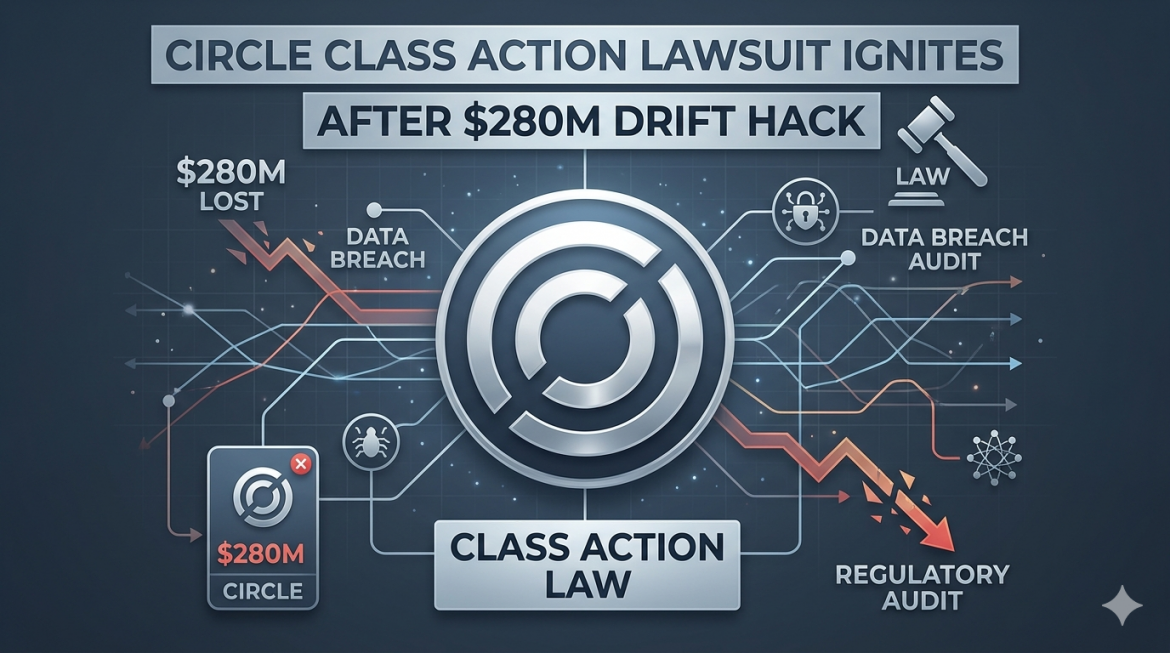 CIRCLE CLASS ACTION LAWSUIT IGNITES

AFTER $280M DRIFT HACK

$280M LOST

DATA BREACH

LAW

DATA BREACH AUDIT

$280M

CIRCLE

CLASS ACTION LAW

REGULATORY AUDIT